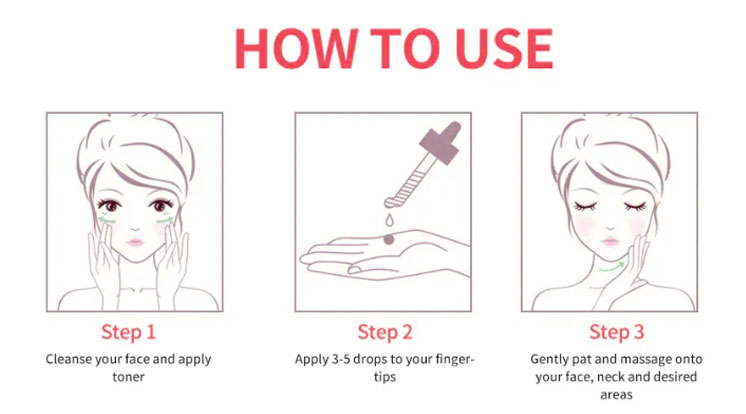 HOW TO USE

Step 1
Cleanse your face and apply toner

Step 2
Apply 3-5 drops to your fingertips

Step 3
Gently pat and massage onto your face, neck and desired areas